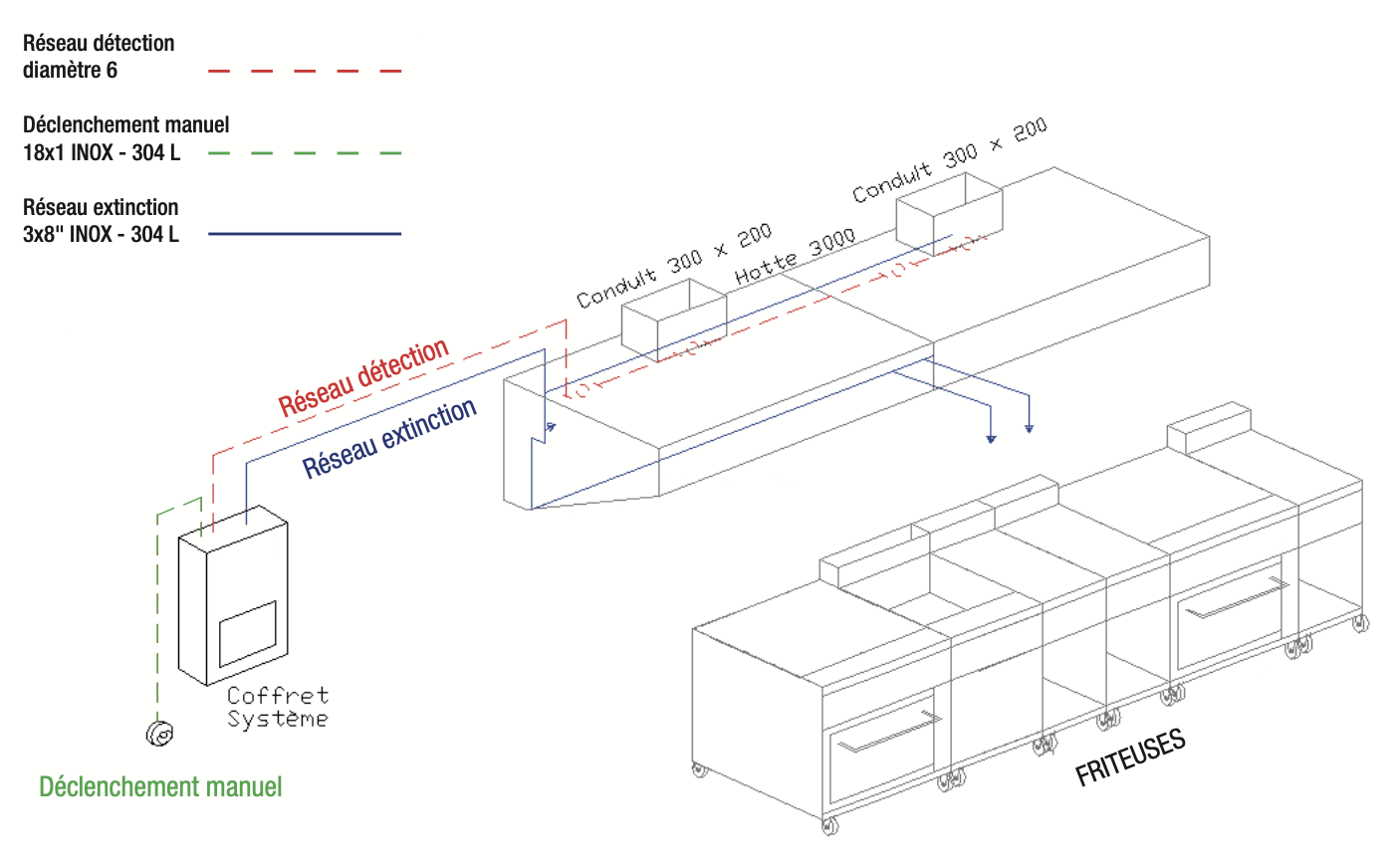 Réseau détection
diamètre 6

Déclenchement manuel
18x1 INOX - 304 L

Réseau extinction
3x8" INOX - 304 L

Conduit 300 x 200

Conduit 300 x 200

Hotte 3000

Réseau détection

Réseau extinction

Coffret
Système

Déclenchement manuel

FRITEUSES